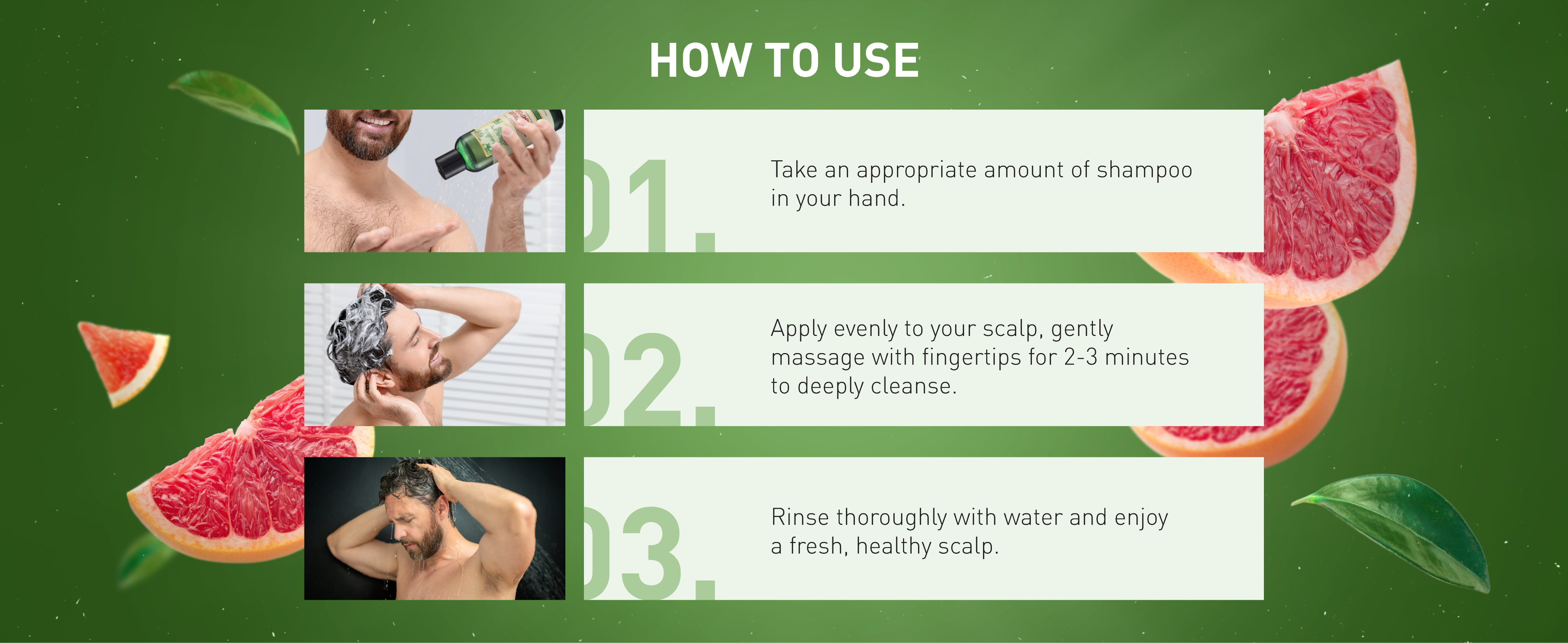 HOW TO USE

01.

Take an appropriate amount of shampoo in your hand.

02.

Apply evenly to your scalp, gently massage with fingertips for 2-3 minutes to deeply cleanse.

03.

Rinse thoroughly with water and enjoy a fresh, healthy scalp.