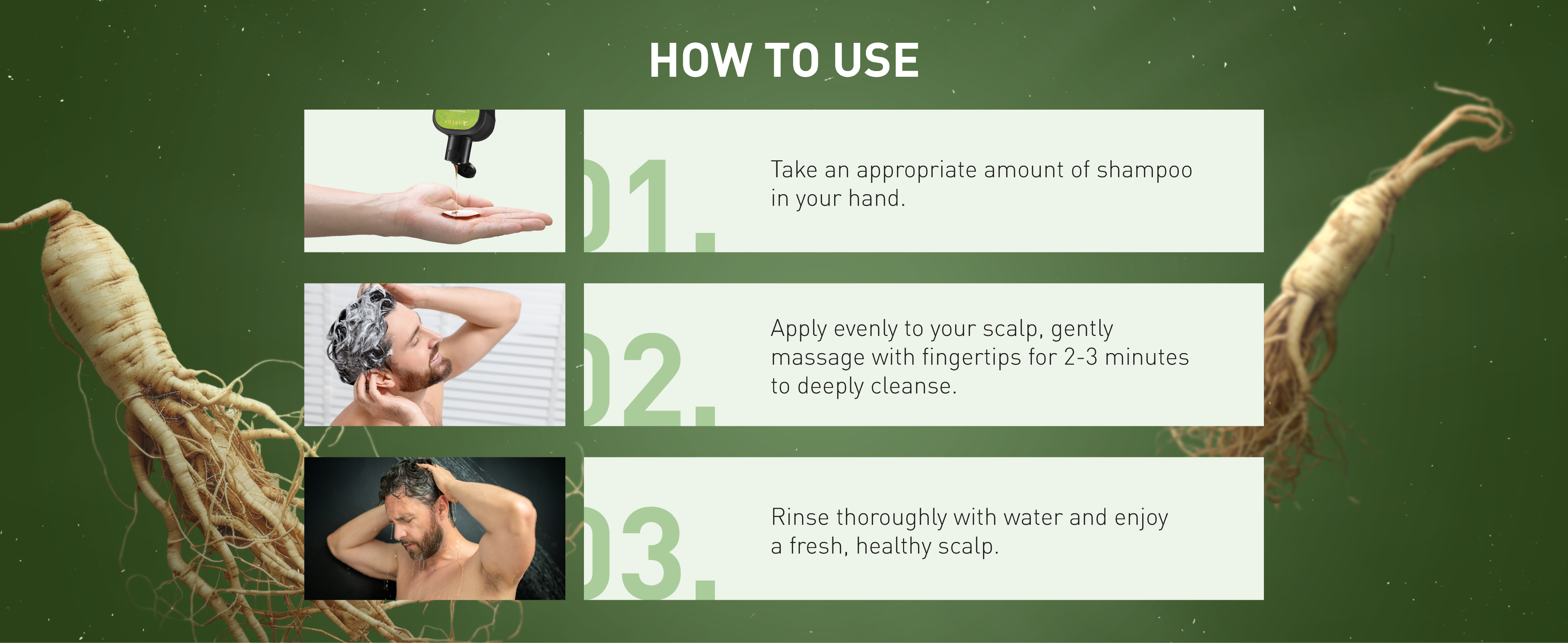 HOW TO USE

01.

Take an appropriate amount of shampoo in your hand.

02.

Apply evenly to your scalp, gently massage with fingertips for 2-3 minutes to deeply cleanse.

03.

Rinse thoroughly with water and enjoy a fresh, healthy scalp.